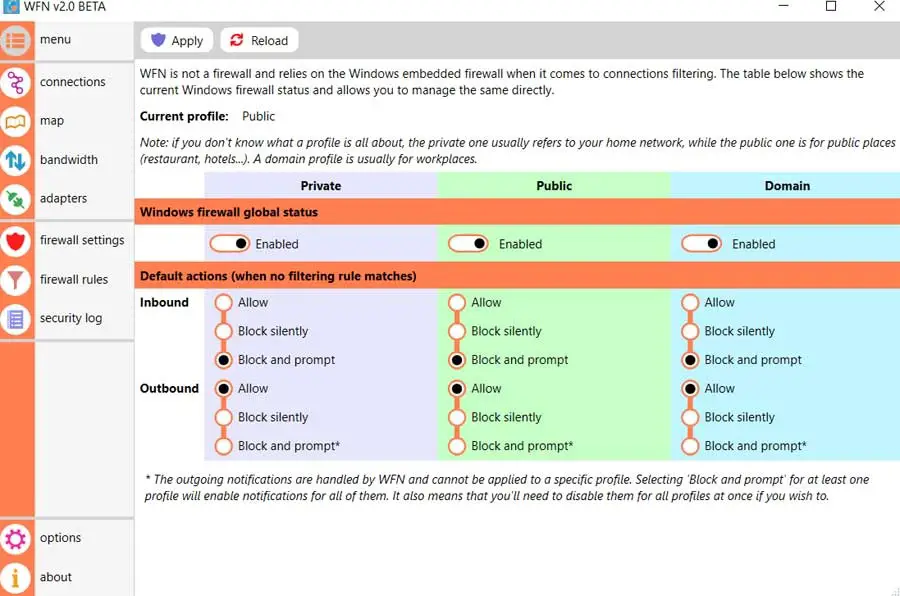 WFN v2.0 BETA

menu

connections

map

bandwidth

adapters

firewall settings

firewall rules

security log

options

about

Apply Reload

WFN is not a firewall and relies on the Windows embedded firewall when it comes to connections filtering. The table below shows the current Windows firewall status and allows you to manage the same directly.

Current profile: Public

Note: if you don't know what a profile is all about, the private one usually refers to your home network, while the public one is for public places (restaurant, hotels...). A domain profile is usually for workplaces.

| | Private | Public | Domain |
|---|---|---|---|
| Windows firewall global status | | | |
| | Enabled | Enabled | Enabled |
| Default actions (when no filtering rule matches) | | | |
| Inbound | Allow | Allow | Allow |
| | Block silently | Block silently | Block silently |
| | Block and prompt | Block and prompt | Block and prompt |
| Outbound | Allow | Allow | Allow |
| | Block silently | Block silently | Block silently |
| | Block and prompt* | Block and prompt* | Block and prompt* |

* The outgoing notifications are handled by WFN and cannot be applied to a specific profile. Selecting 'Block and prompt' for at least one profile will enable notifications for all of them. It also means that you'll need to disable them for all profiles at once if you wish to.