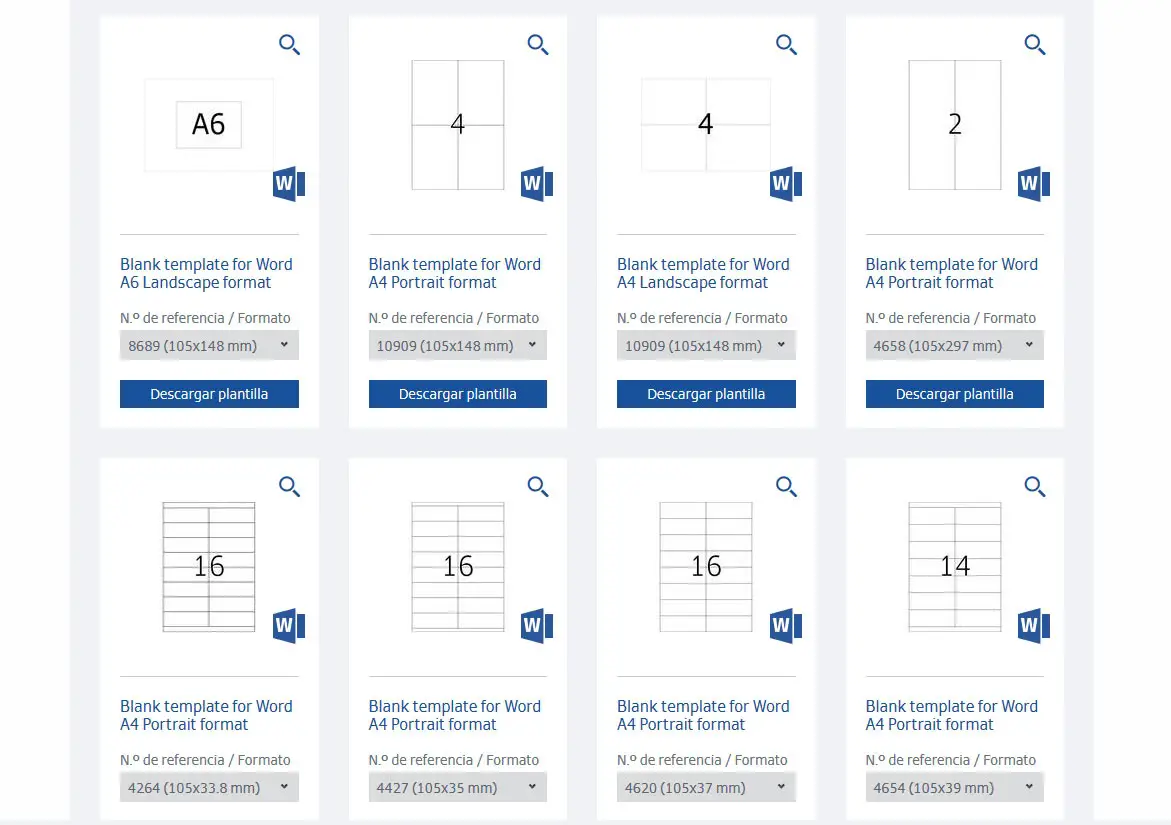 A6

W

Blank template for Word A6 Landscape format

N.º de referencia / Formato

8689 (105x148 mm)

Descargar plantilla

4

W

Blank template for Word A4 Portrait format

N.º de referencia / Formato

10909 (105x148 mm)

Descargar plantilla

4

W

Blank template for Word A4 Landscape format

N.º de referencia / Formato

10909 (105x148 mm)

Descargar plantilla

2

W

Blank template for Word A4 Portrait format

N.º de referencia / Formato

4658 (105x297 mm)

Descargar plantilla

16

W

Blank template for Word A4 Portrait format

N.º de referencia / Formato

4264 (105x33.8 mm)

16

W

Blank template for Word A4 Portrait format

N.º de referencia / Formato

4427 (105x35 mm)

16

W

Blank template for Word A4 Portrait format

N.º de referencia / Formato

4620 (105x37 mm)

14

W

Blank template for Word A4 Portrait format

N.º de referencia / Formato

4654 (105x39 mm)