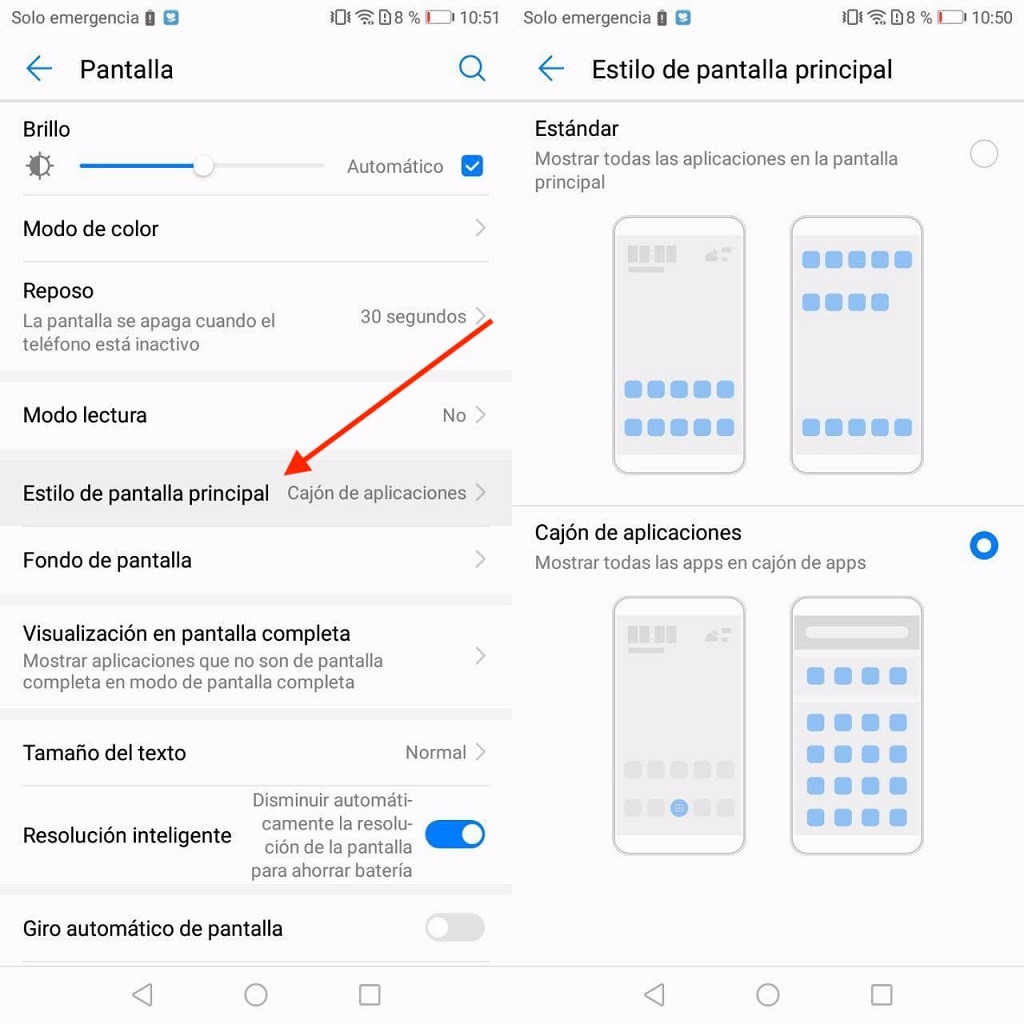 Solo emergencia 8 % 10:51

Pantalla

Brillo

Automático

Modo de color

Reposo
La pantalla se apaga cuando el teléfono está inactivo
30 segundos

Modo lectura
No

Estilo de pantalla principal
Cajón de aplicaciones

Fondo de pantalla

Visualización en pantalla completa
Mostrar aplicaciones que no son de pantalla completa en modo de pantalla completa

Tamaño del texto
Normal

Resolución inteligente
Disminuir automáticamente la resolución de la pantalla para ahorrar batería

Giro automático de pantalla

Solo emergencia 8 % 10:50

Estilo de pantalla principal

Estándar
Mostrar todas las aplicaciones en la pantalla principal

Cajón de aplicaciones
Mostrar todas las apps en cajón de apps