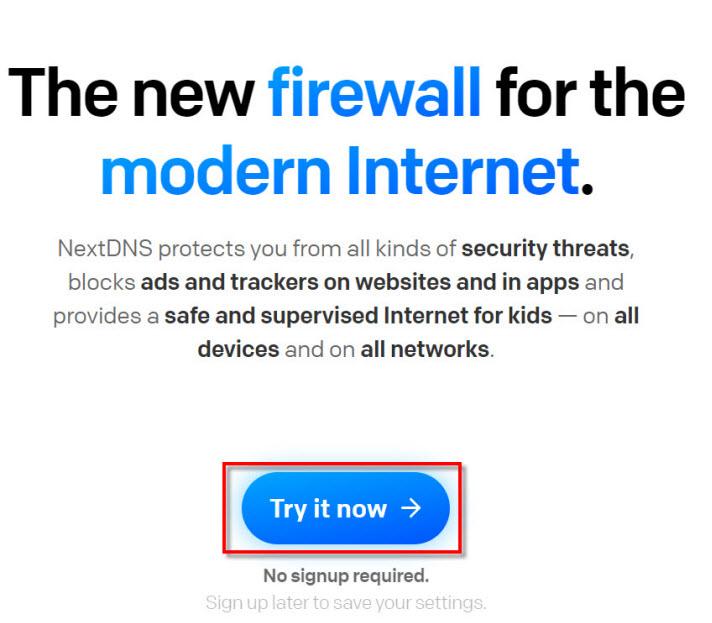 The new firewall for the modern Internet.

NextDNS protects you from all kinds of security threats, blocks ads and trackers on websites and in apps and provides a safe and supervised Internet for kids — on all devices and on all networks.

Try it now →

No signup required.

Sign up later to save your settings.